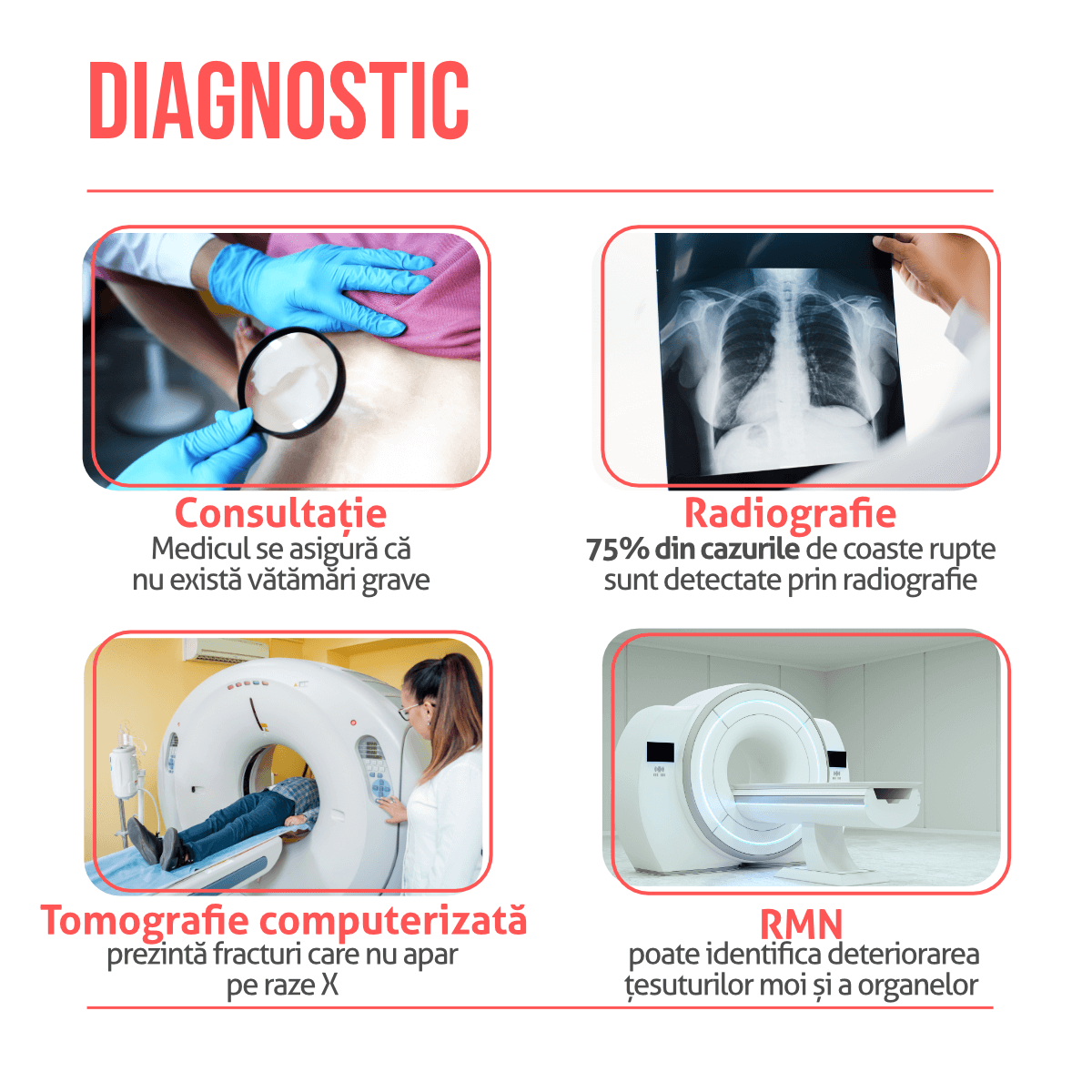 DIAGNOSTIC

Consultație
Medicul se asigură că nu există vătămări grave

Radiografie
75% din cazurile de coaste rupte sunt detectate prin radiografie

Tomografie computerizată
prezintă fracturi care nu apar pe raze X

RMN
poate identifica deteriorarea țesuturilor moi și a organelor